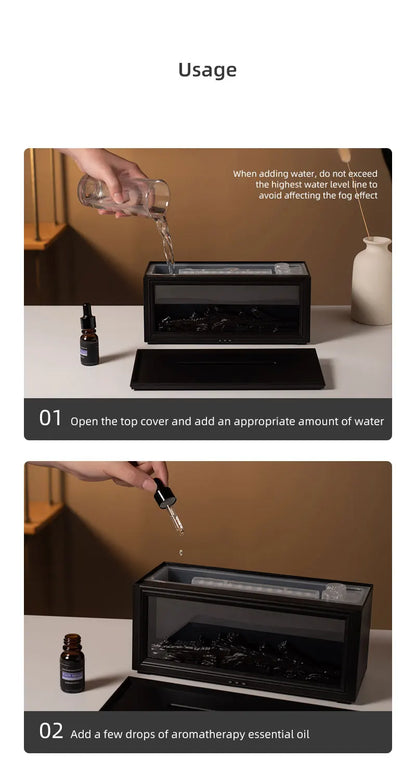 Usage

When adding water, do not exceed the highest water level line to avoid affecting the fog effect

01 Open the top cover and add an appropriate amount of water

02 Add a few drops of aromatherapy essential oil